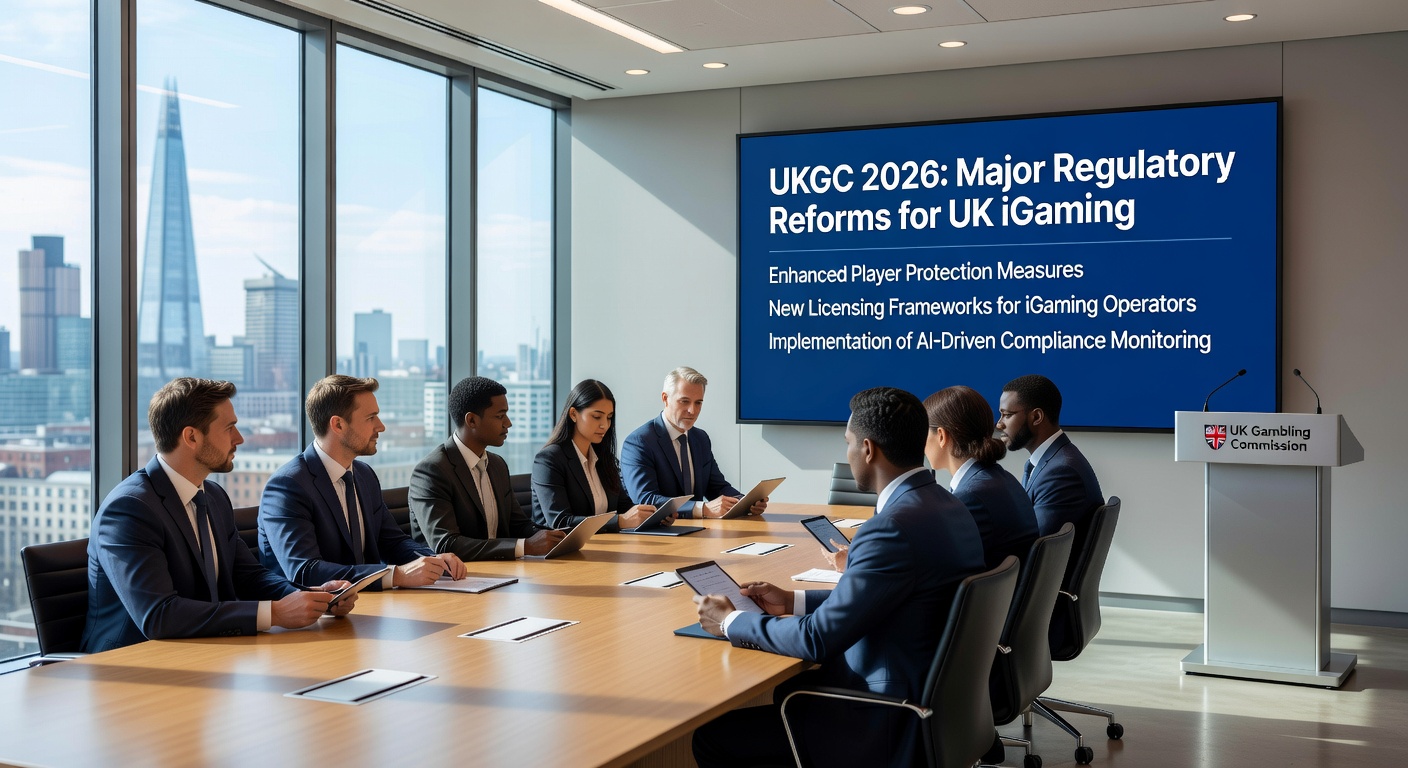 UKGC 2026: Major Regulatory Reforms for UK iGaming

Enhanced Player Protection Measures
New Licensing Frameworks for iGaming Operators
Implementation of AI-Driven Compliance Monitoring

UK Gambling Commission